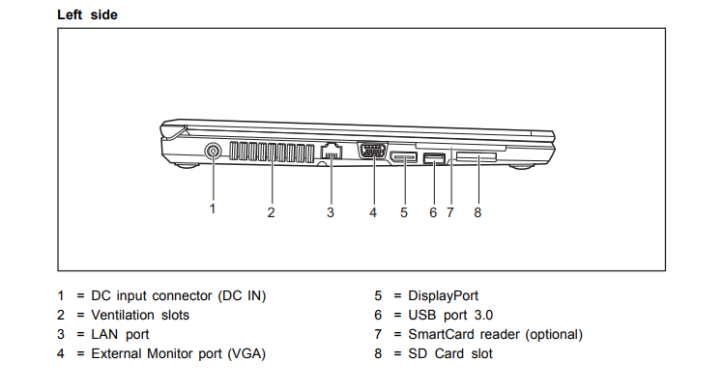 Left side

1 2 3 4 5 6 7 8

1 = DC input connector (DC IN)
2 = Ventilation slots
3 = LAN port
4 = External Monitor port (VGA)

5 = DisplayPort
6 = USB port 3.0
7 = SmartCard reader (optional)
8 = SD Card slot