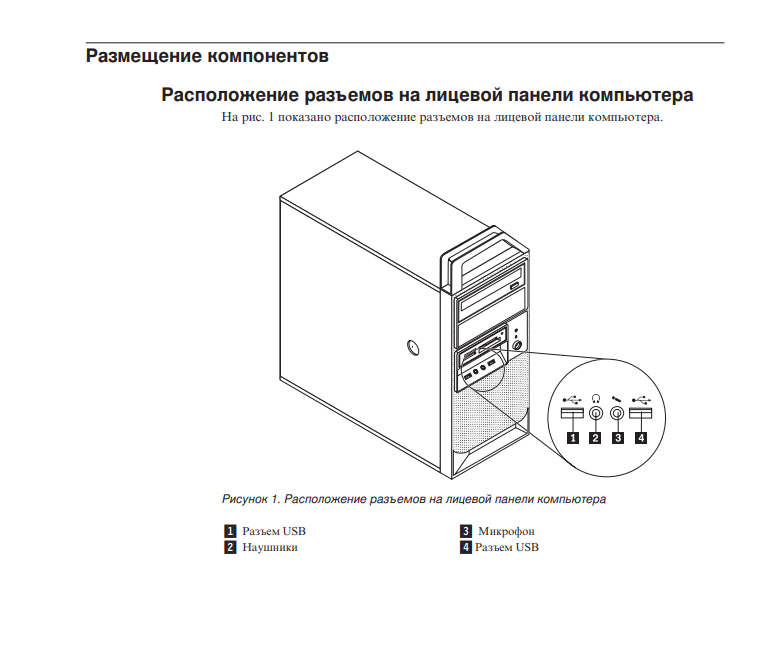 Размещение компонентов

Расположение разъемов на лицевой панели компьютера

На рис. 1 показано расположение разъемов на лицевой панели компьютера.

1 2 3 4

Рисунок 1. Расположение разъемов на лицевой панели компьютера

1 Разъем USB
2 Наушники

3 Микрофон
4 Разъем USB