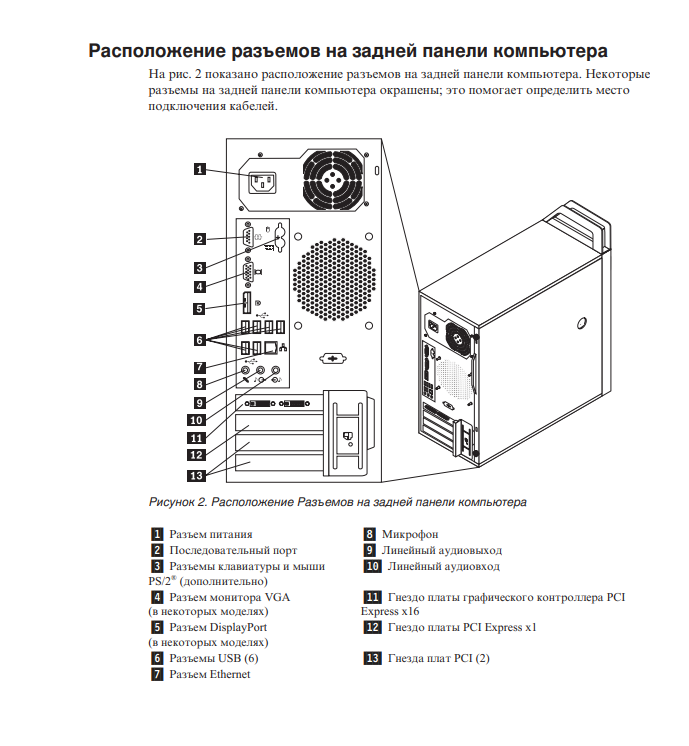 Расположение разъемов на задней панели компьютера

На рис. 2 показано расположение разъемов на задней панели компьютера. Некоторые разъемы на задней панели компьютера окрашены; это помогает определить место подключения кабелей.

1
2
3
4
5
6
7
8
9
10
11
12
13

Рисунок 2. Расположение Разъемов на задней панели компьютера

1 Разъем питания
2 Последовательный порт
3 Разъемы клавиатуры и мыши PS/2® (дополнительно)
4 Разъем монитора VGA (в некоторых моделях)
5 Разъем DisplayPort (в некоторых моделях)
6 Разъемы USB (6)
7 Разъем Ethernet

8 Микрофон
9 Линейный аудиовыход
10 Линейный аудиовход

11 Гнездо платы графического контроллера PCI Express x16
12 Гнездо платы PCI Express x1

13 Гнезда плат PCI (2)